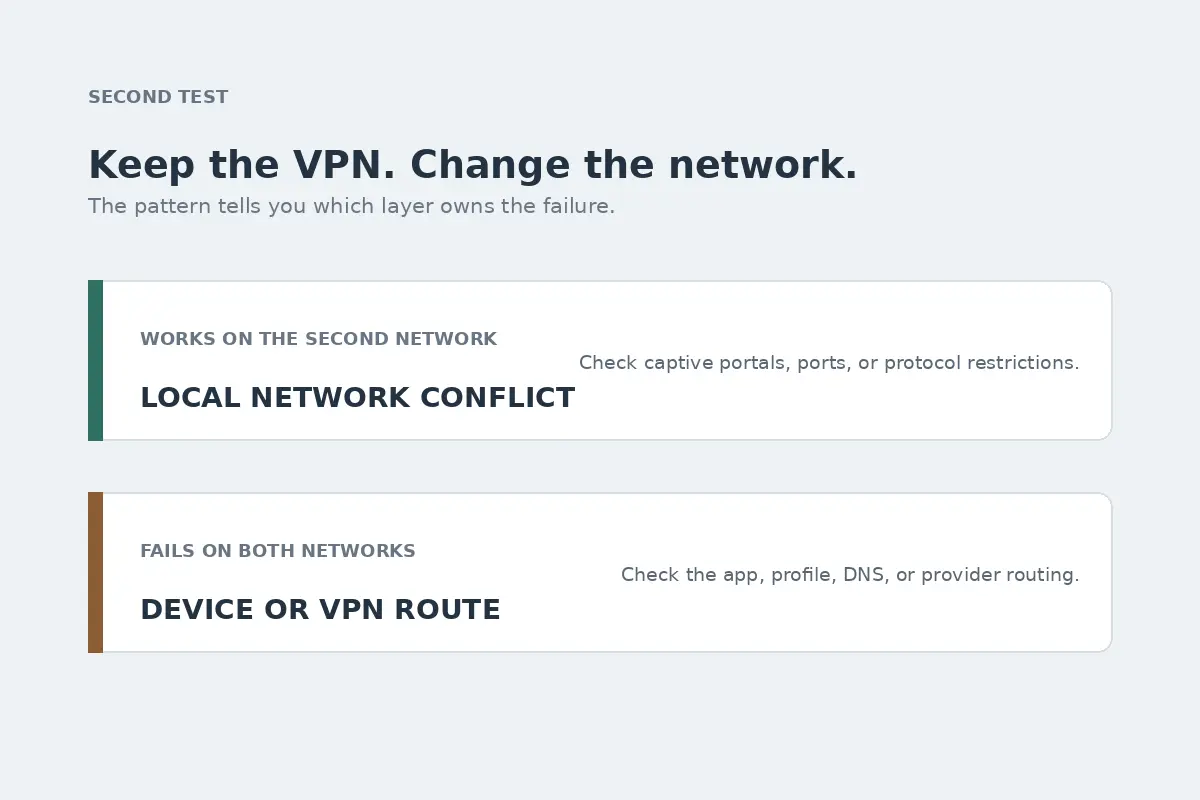 SECOND TEST

Keep the VPN. Change the network.

The pattern tells you which layer owns the failure.

WORKS ON THE SECOND NETWORK

LOCAL NETWORK CONFLICT

Check captive portals, ports, or protocol restrictions.

FAILS ON BOTH NETWORKS

DEVICE OR VPN ROUTE

Check the app, profile, DNS, or provider routing.